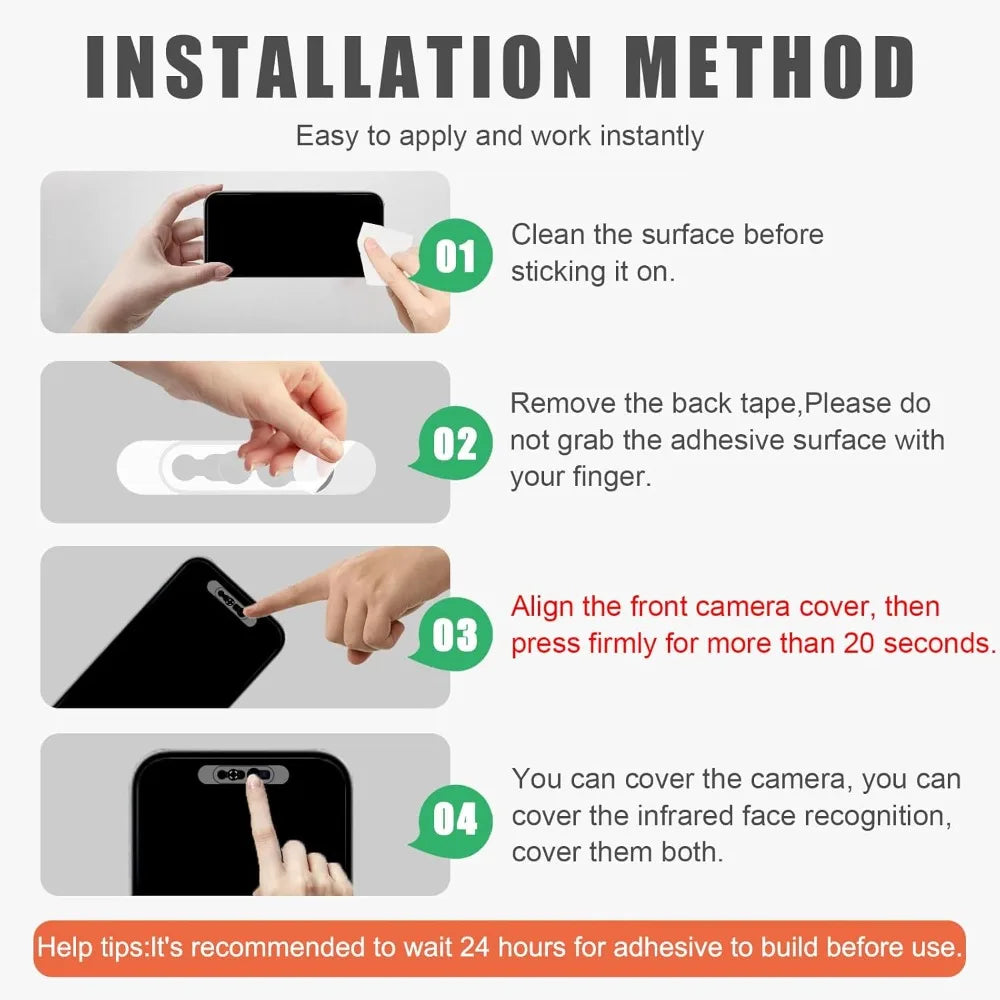 INSTALLATION METHOD

Easy to apply and work instantly

01

Clean the surface before sticking it on.

02

Remove the back tape,Please do not grab the adhesive surface with your finger.

03

Align the front camera cover, then press firmly for more than 20 seconds.

04

You can cover the camera, you can cover the infrared face recognition, cover them both.

Help tips:It's recommended to wait 24 hours for adhesive to build before use.